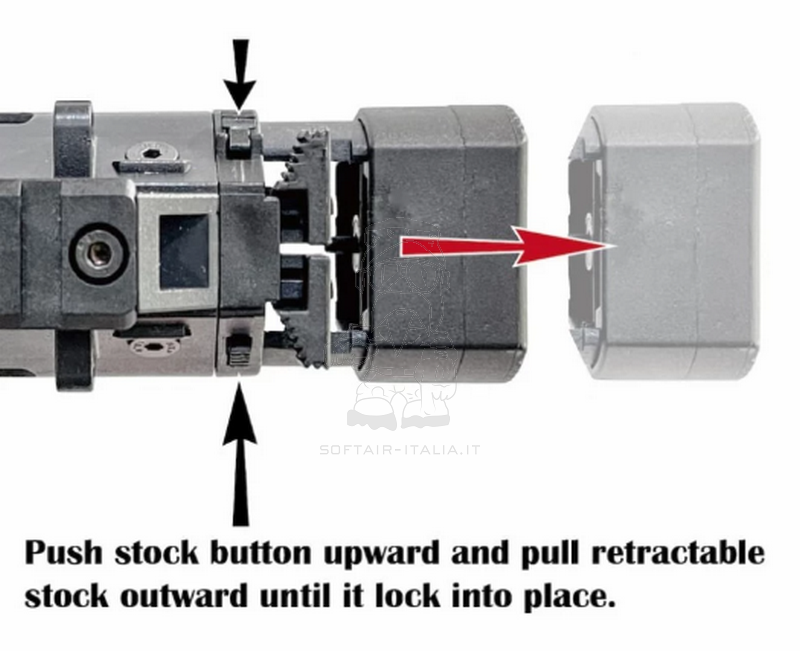 SOFTAIR-ITALIA.IT

Push stock button upward and pull retractable stock outward until it lock into place.